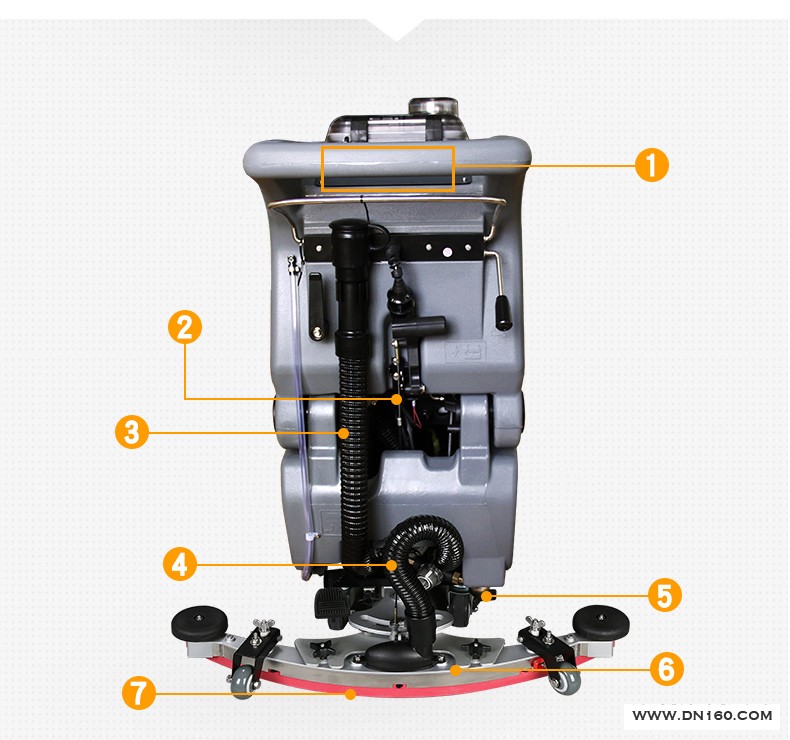 1
2
3
4
5
6
7
WWW.DN160.COM